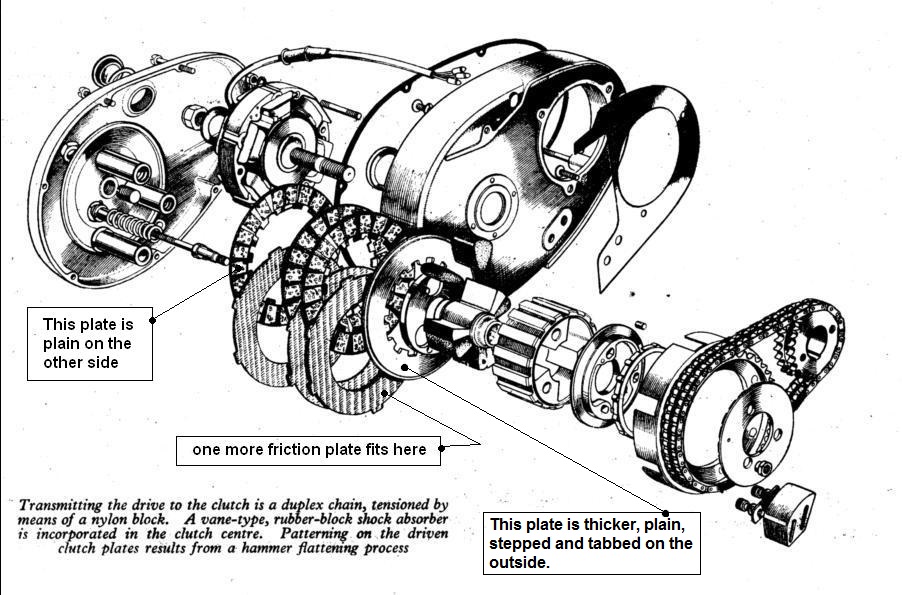 This plate is plain on the other side

one more friction plate fits here

Transmitting the drive to the clutch is a duplex chain, tensioned by means of a nylon block. A vane-type, rubber-block shock absorber is incorporated in the clutch centre. Patterning on the driven clutch plates results from a hammer flattening process

This plate is thicker, plain, stepped and tabbed on the outside.